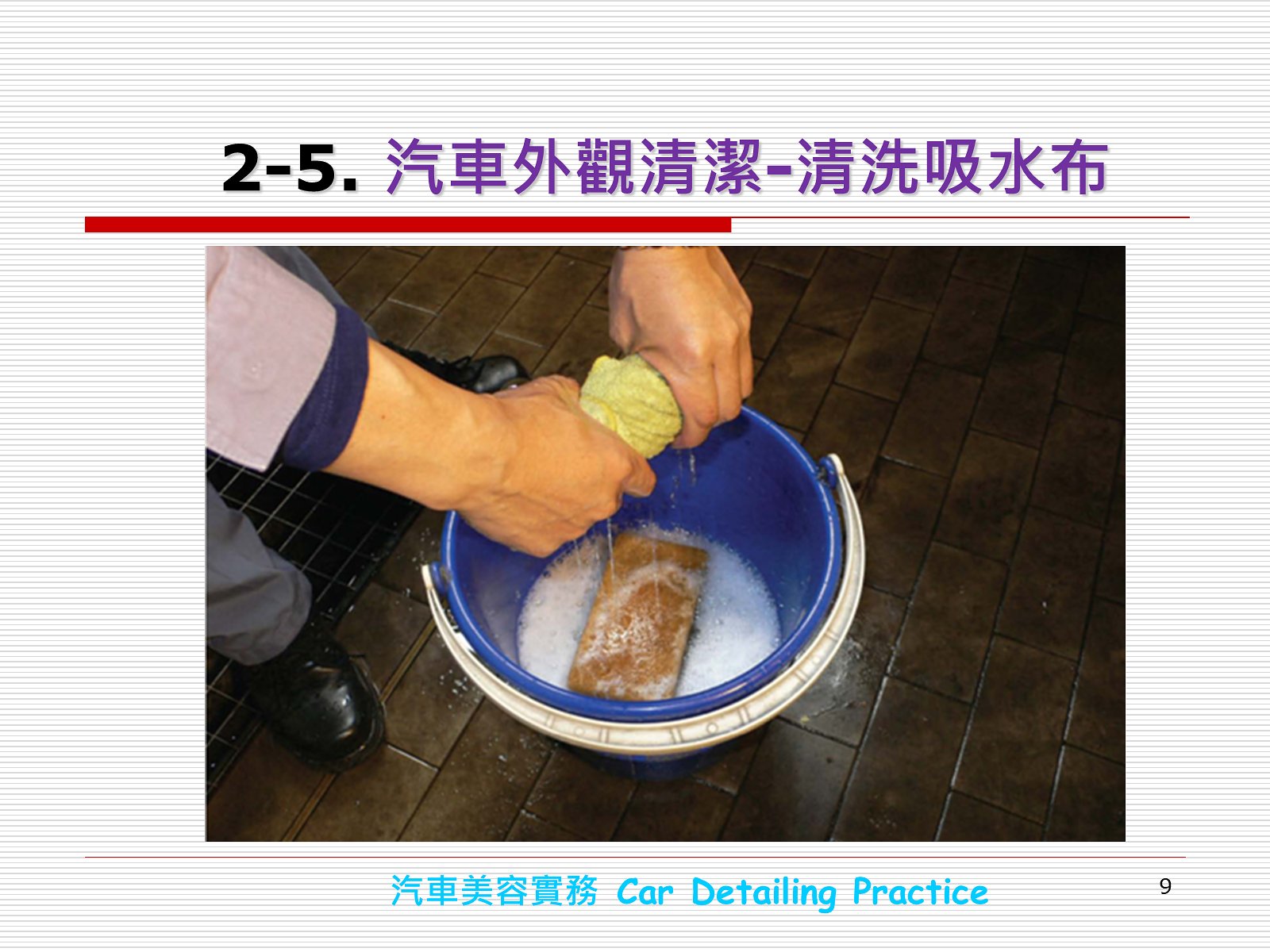 2-5. 汽車外觀清潔-清洗吸水布

汽車美容實務 Car Detailing Practice

9