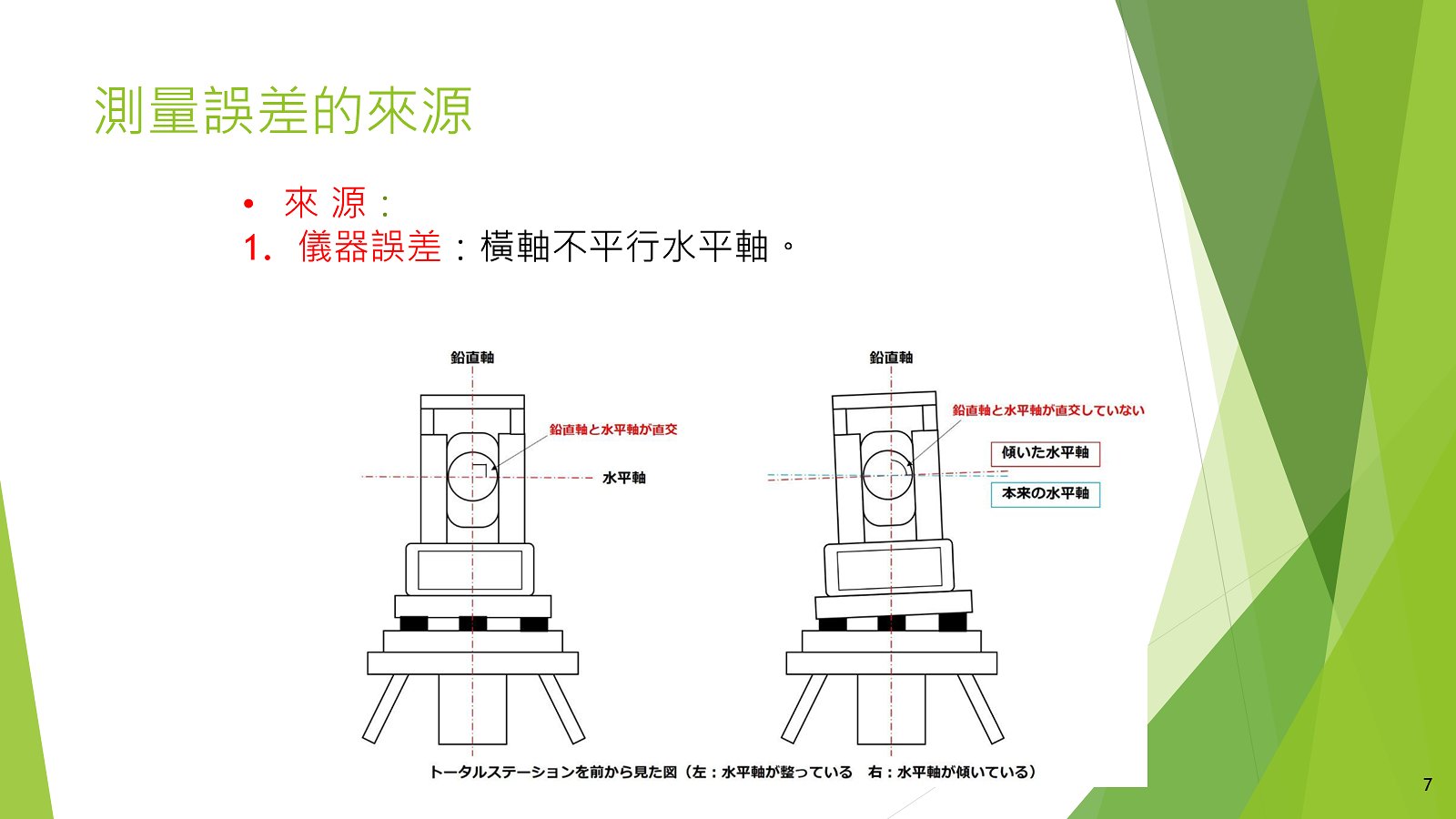 測量誤差的來源

• 來 源：

1. 儀器誤差：橫軸不平行水平軸。

鉛直軸

鉛直軸と水平軸が直交

水平軸

鉛直軸

鉛直軸と水平軸が直交していない

傾いた水平軸

本来の水平軸

トータルステーションを前から見た図（左：水平軸が整っている　右：水平軸が傾いている）

7